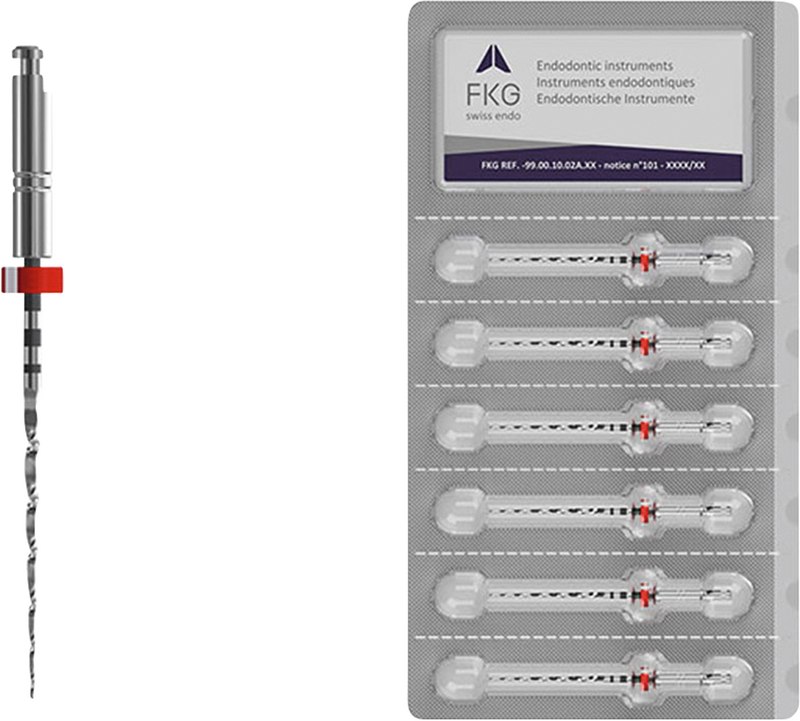 FKG
swiss endo

Endodontic instruments
Instruments endodontiques
Endodontische Instrumente

FKG REF. -99.00.10.02A.XX - notice n°101 - XXXX/XX