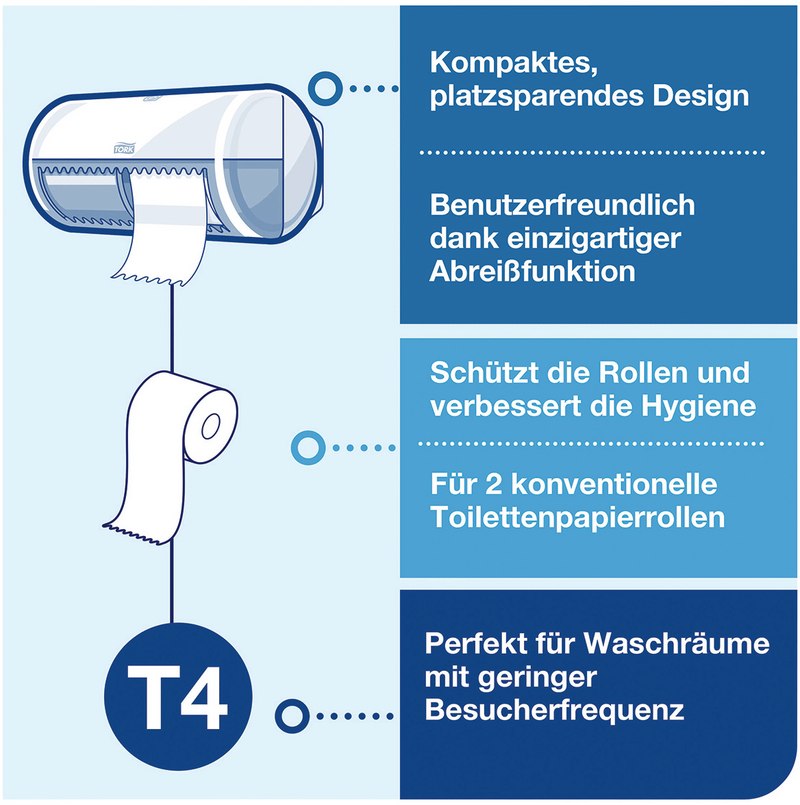 TORK

Kompaktes, platzsparendes Design

Benutzerfreundlich dank einzigartiger Abreißfunktion

Schützt die Rollen und verbessert die Hygiene

Für 2 konventionelle Toilettenpapierrollen

T4

Perfekt für Waschräume mit geringer Besucherfrequenz