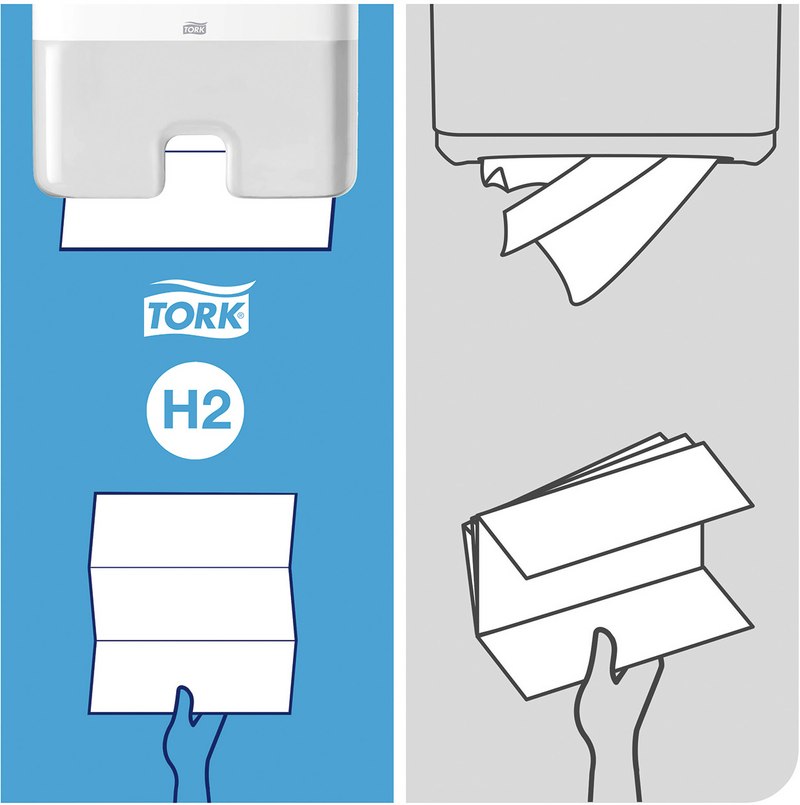 TORK

TORK®

H2