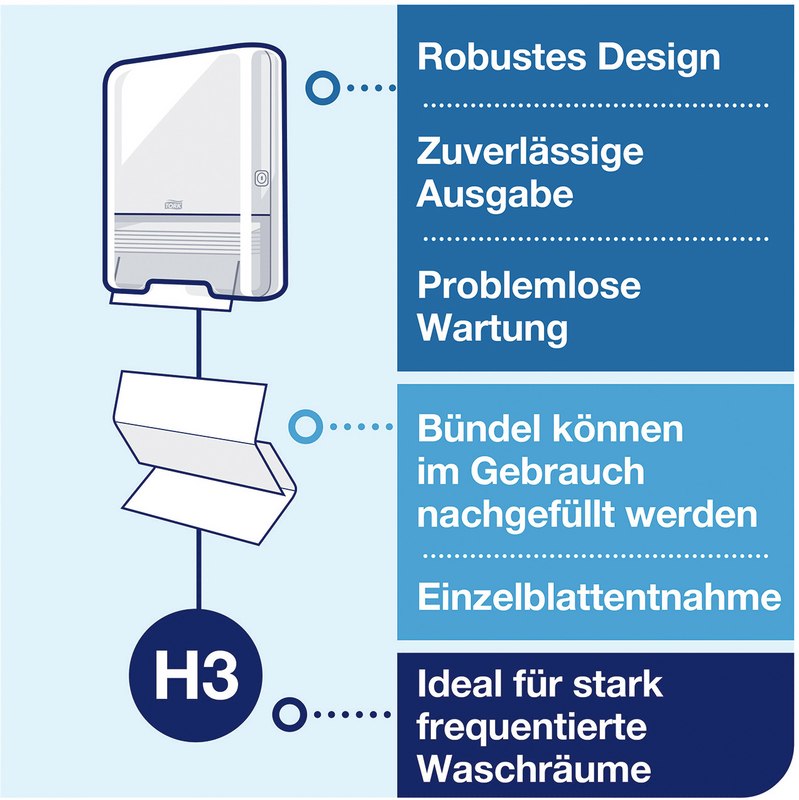 TORK

Robustes Design

Zuverlässige Ausgabe

Problemlose Wartung

Bündel können im Gebrauch nachgefüllt werden

Einzelblattentnahme

H3

Ideal für stark frequentierte Waschräume